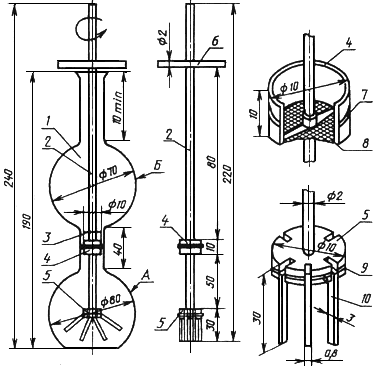 240
190
10 min
1
2
$\phi 70$
Б
$\phi 10$
3
4
40
5
А
$\phi 80$
$\phi 2$
6
2
80
220
4
10
50
5
30
4
$\phi 10$
10
7
8
$\phi 2$
5
$\phi 10$
9
10
30
3
0,8